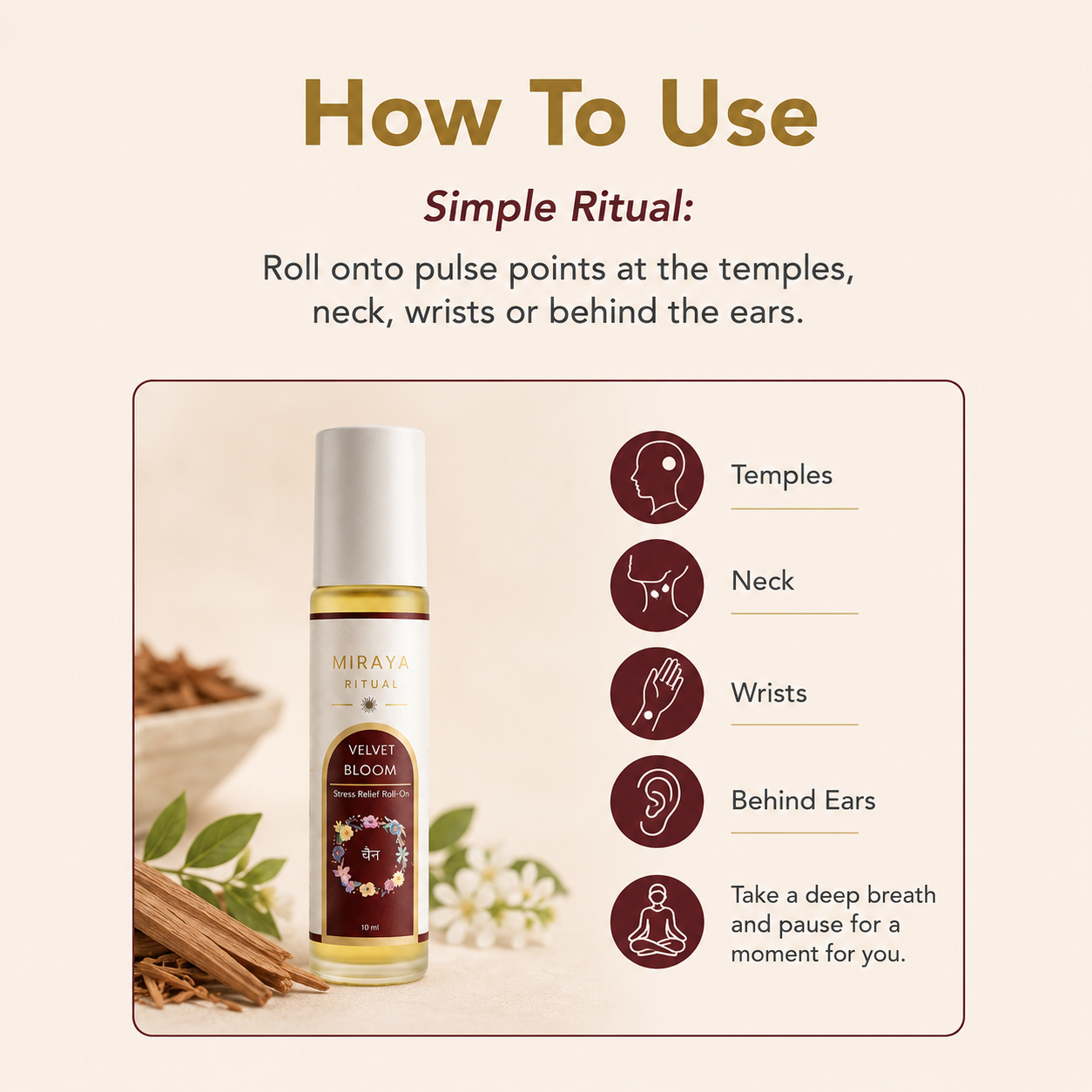 How To Use

Simple Ritual:

Roll onto pulse points at the temples, neck, wrists or behind the ears.

MIRAYA
RITUAL

VELVET
BLOOM
Stress Relief Roll-On
चैन
10 ml

Temples

Neck

Wrists

Behind Ears

Take a deep breath and pause for a moment for you.